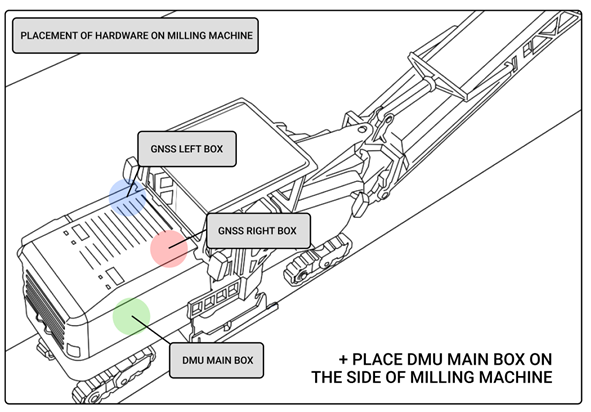 PLACEMENT OF HARDWARE ON MILLING MACHINE

GNSS LEFT BOX

GNSS RIGHT BOX

DMU MAIN BOX

+ PLACE DMU MAIN BOX ON THE SIDE OF MILLING MACHINE