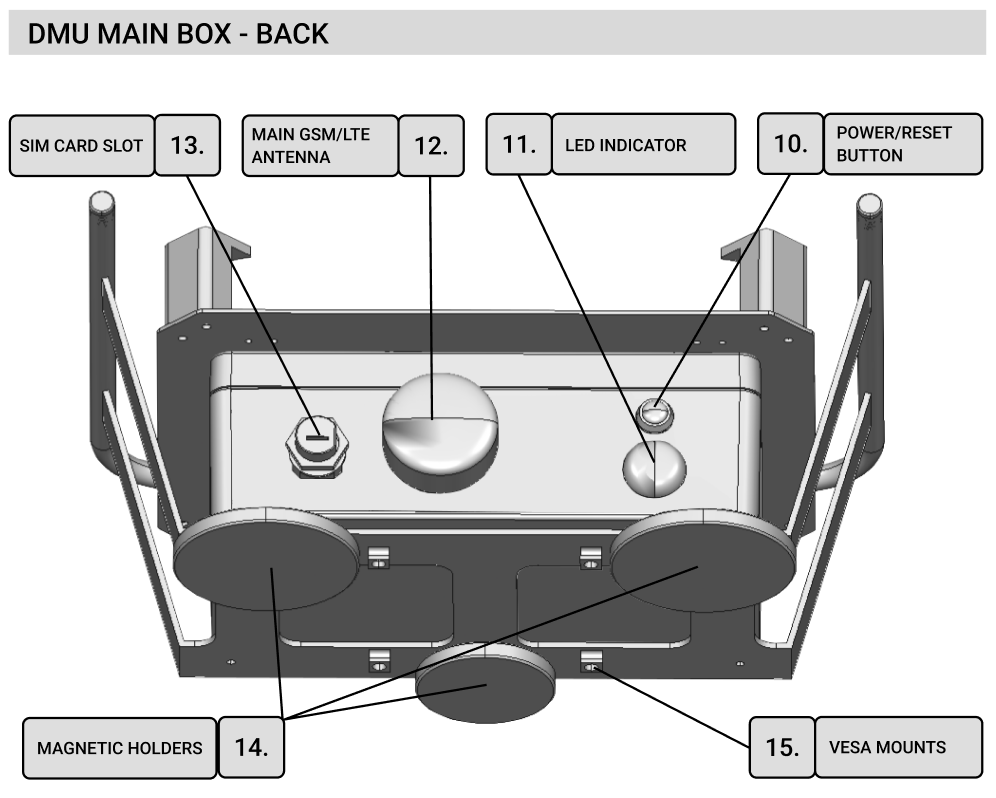 DMU MAIN BOX - BACK

SIM CARD SLOT 13.

MAIN GSM/LTE ANTENNA 12.

11. LED INDICATOR

10. POWER/RESET BUTTON

MAGNETIC HOLDERS 14.

15. VESA MOUNTS